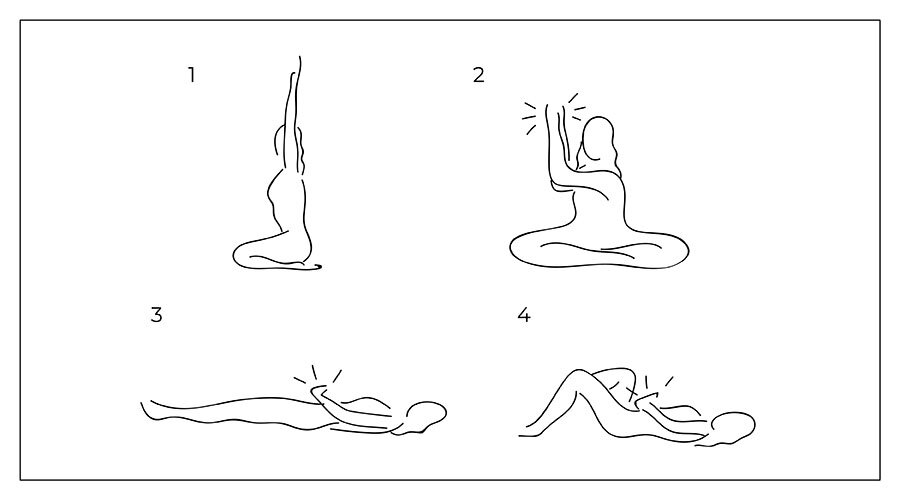 1

2

3

4