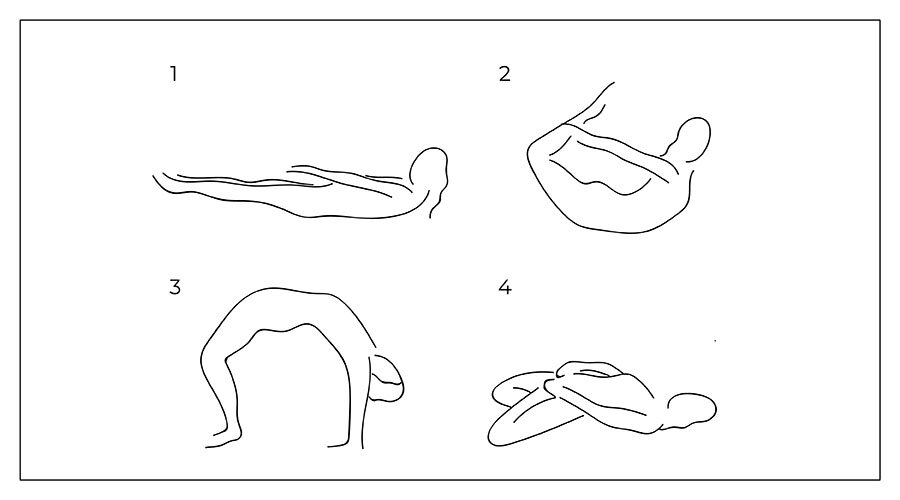 1

2

3

4